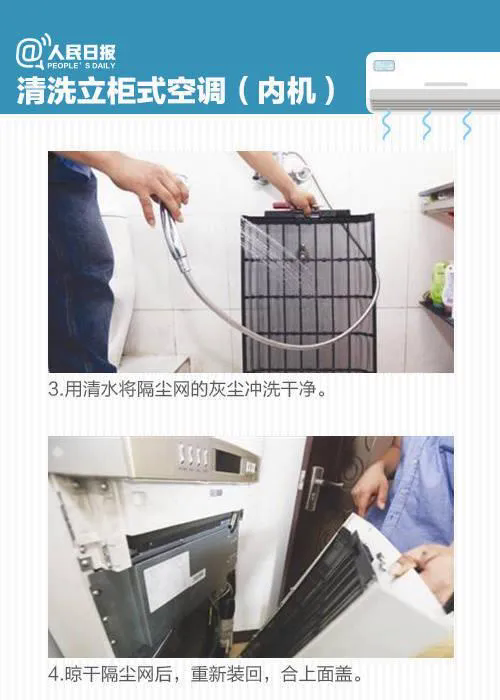 @人民日报
PEOPLE'S DAILY
清洗立柜式空调（内机）

3.用清水将隔尘网的灰尘冲洗干净。

4.晾干隔尘网后，重新装回，合上面盖。