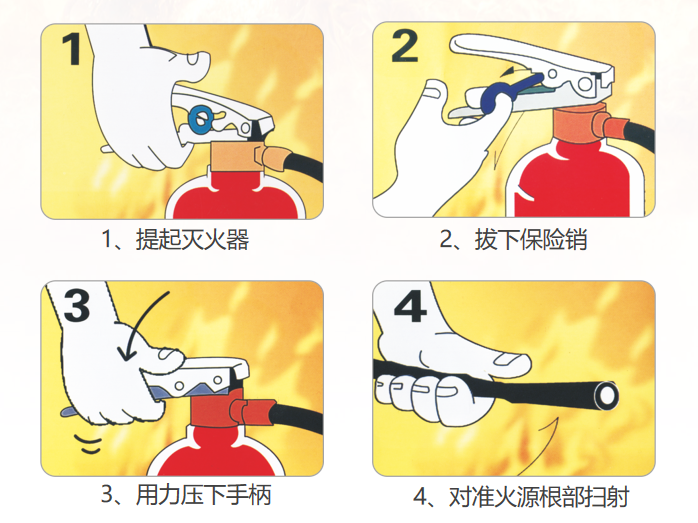 1

1、提起灭火器

2

2、拔下保险销

3

3、用力压下手柄

4

4、对准火源根部扫射